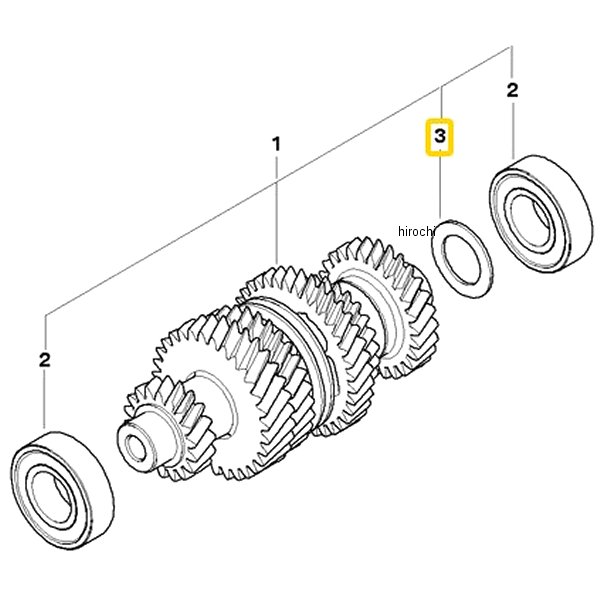 2
3
1
hirochi
2