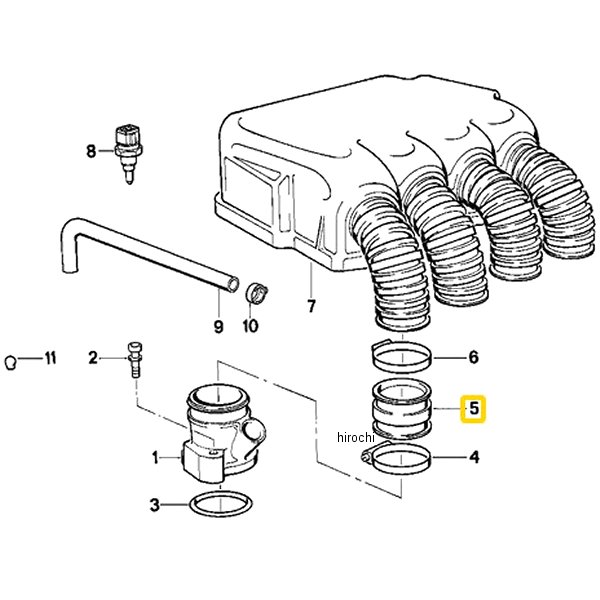 8
9
10
7
11
2
6
5
hirochi
1
4
3