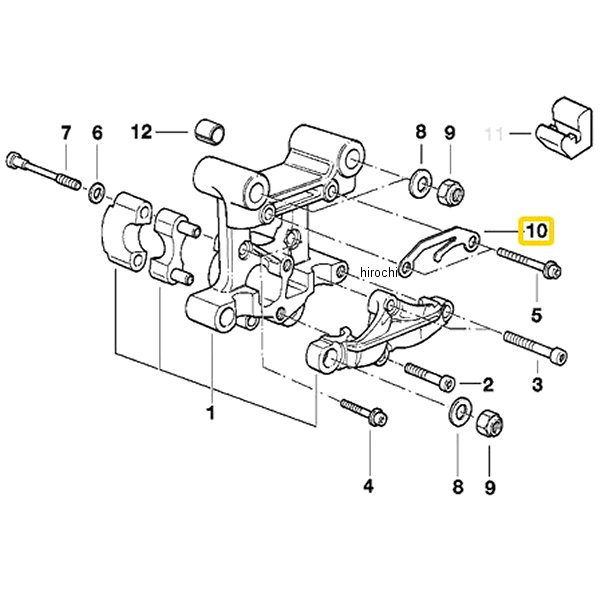 7
6
12
8
9
11
10
hirochi
5
3
2
1
4
8
9