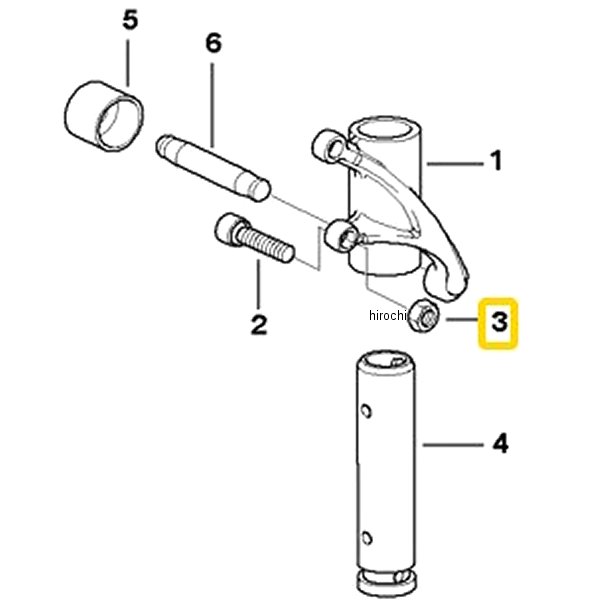 5
6
1
2
hirochi
3
4