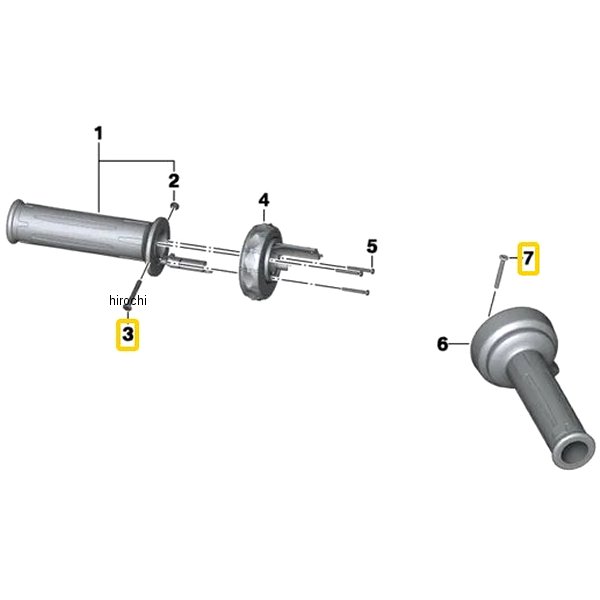 1
2
4
5
7
hirochi
3
6