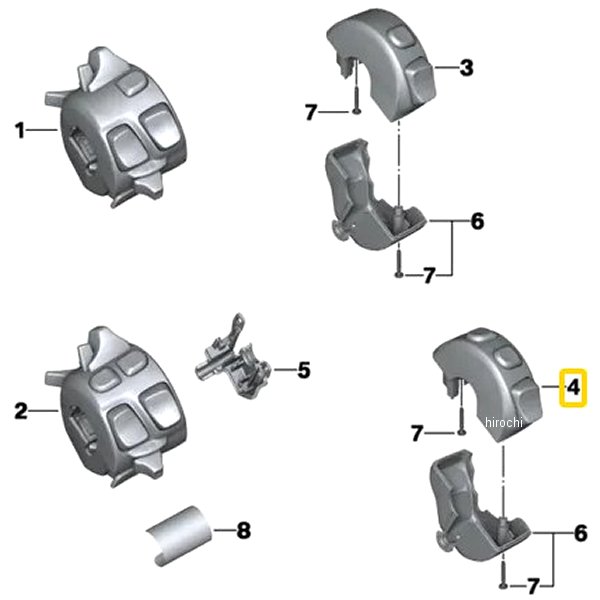 1
3
7
6
7
2
5
4
hirochi
7
8
6
7