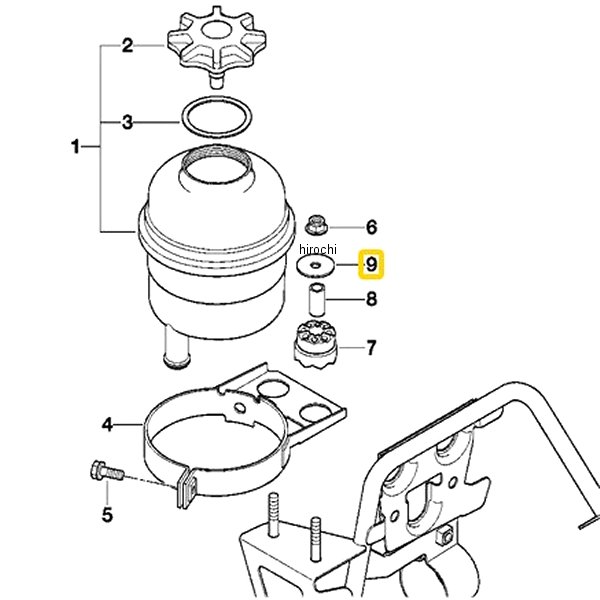 2
3
1
6
hirochi
9
8
7
4
5