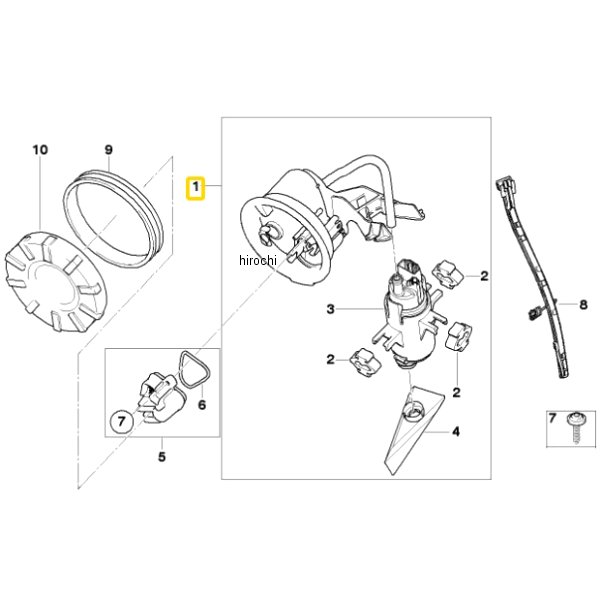 10
9
1
hirochi
2
3
8
2
2
6
7
5
4
7