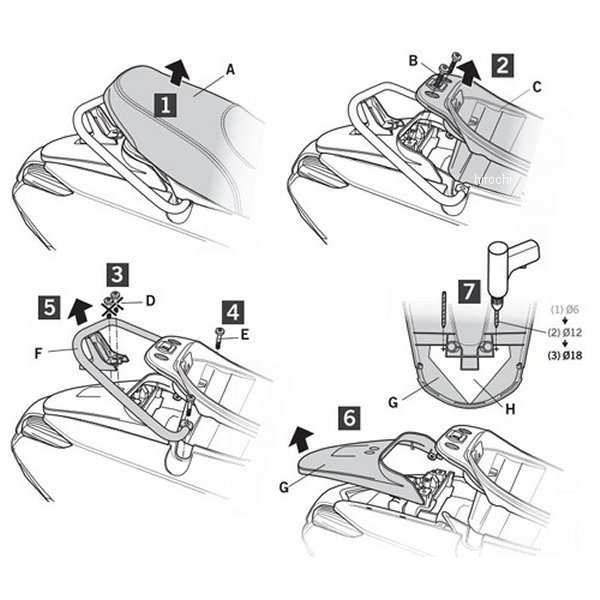 1
A
B
2
C
hirochi
3
5
D
4
E
F
7
(1) Ø6
(2) Ø12
(3) Ø18
G
H
6
G