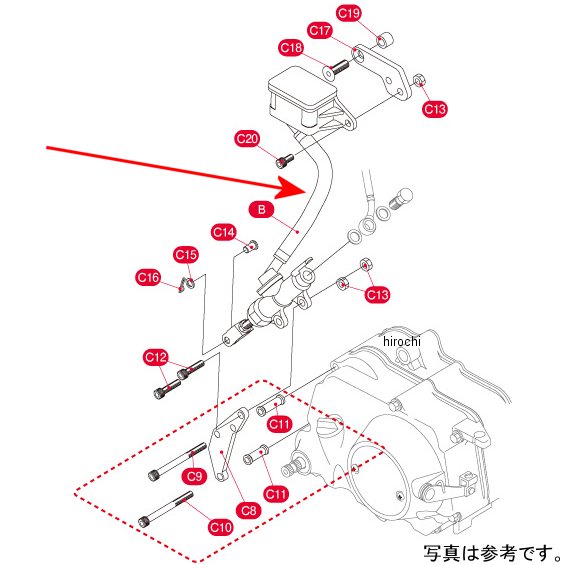 C19
C17
C18
C13
C20
B
C14
C15
C16
C13
hirochi
C12
C11
C9
C11
C8
C10
写真は参考です。