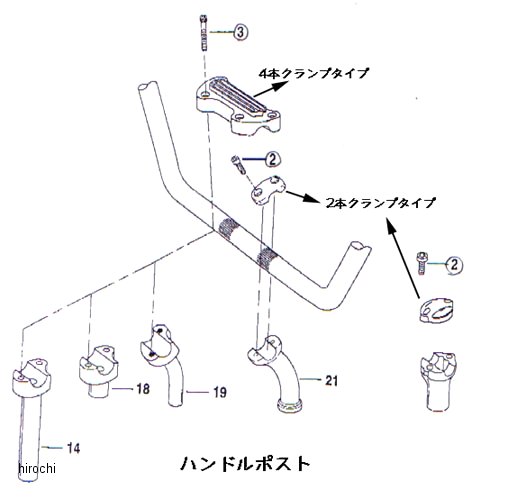 3

4本クランプタイプ

2

2本クランプタイプ

2

18

19

21

14

hirochi

ハンドルポスト