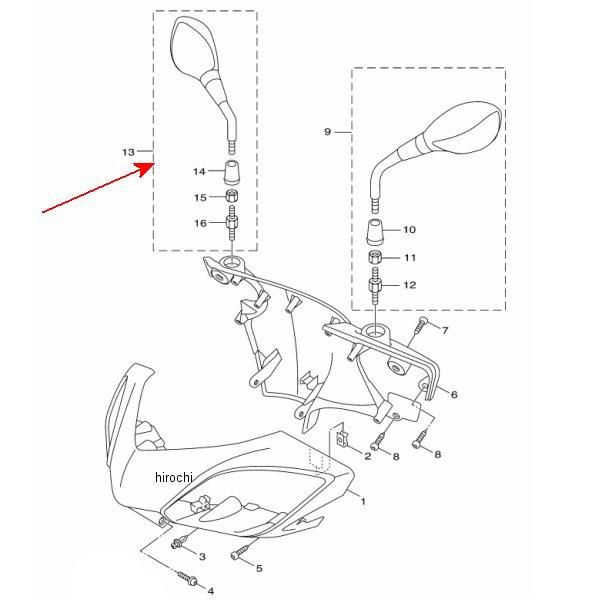 13
14
15
16
9
10
11
12
7
6
2
8
8
hirochi
1
3
5
4