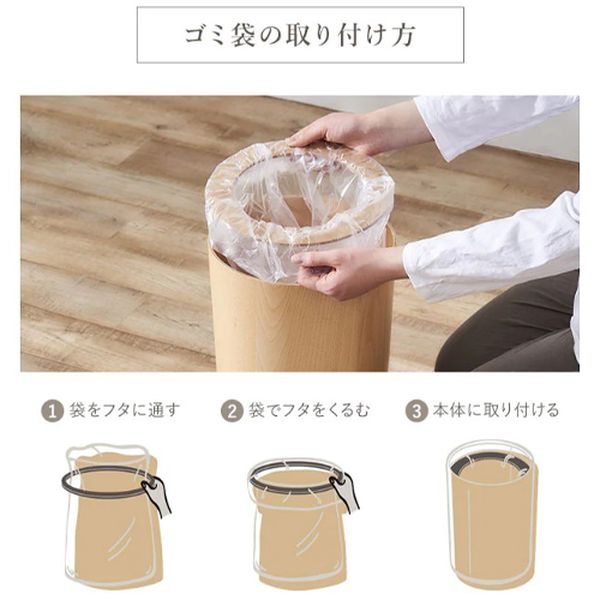 ゴミ袋の取り付け方

1 袋をフタに通す

2 袋でフタをくるむ

3 本体に取り付ける