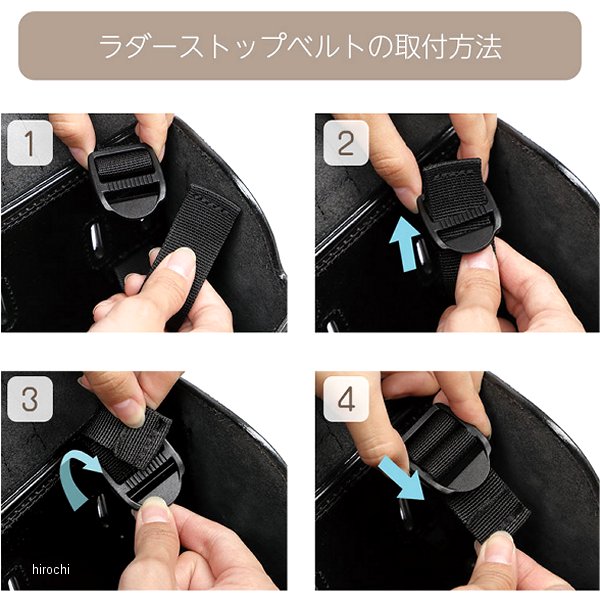 ラダーストップベルトの取付方法

1

2

3

4

hirochi