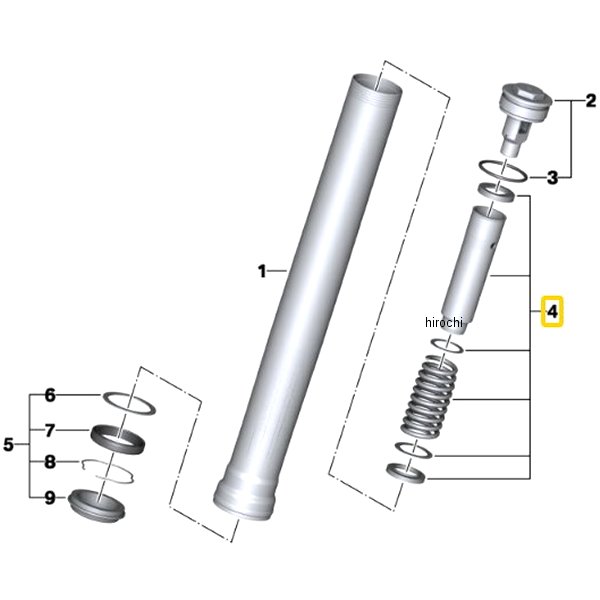 2
3
1
4
hirochi
6
7
5
8
9