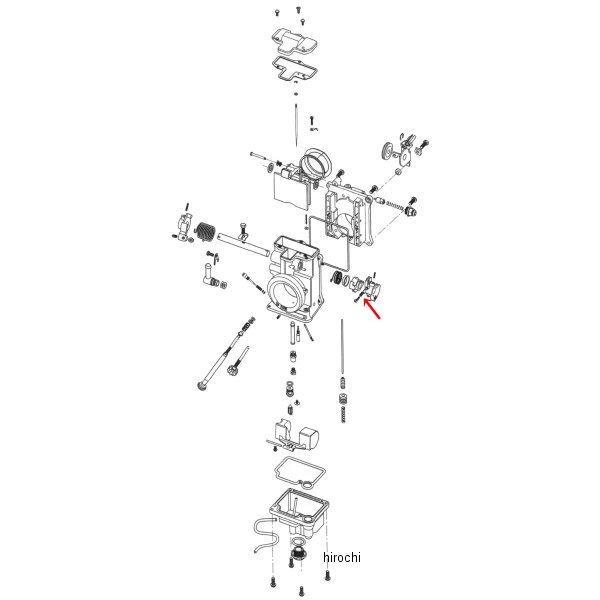 hirochi