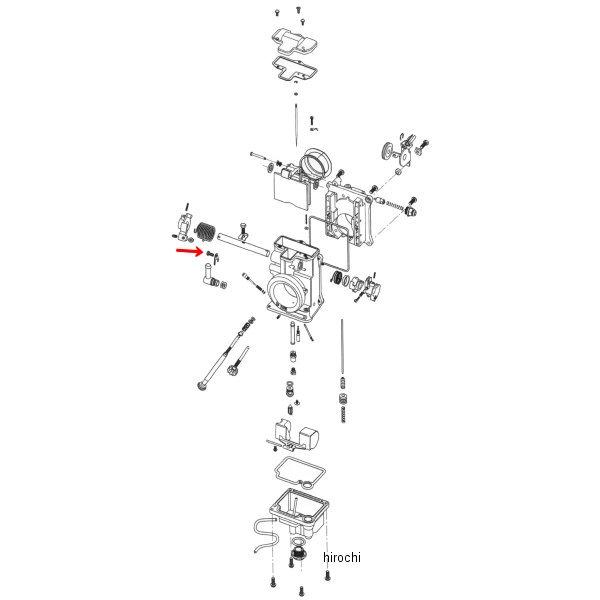 hirochi