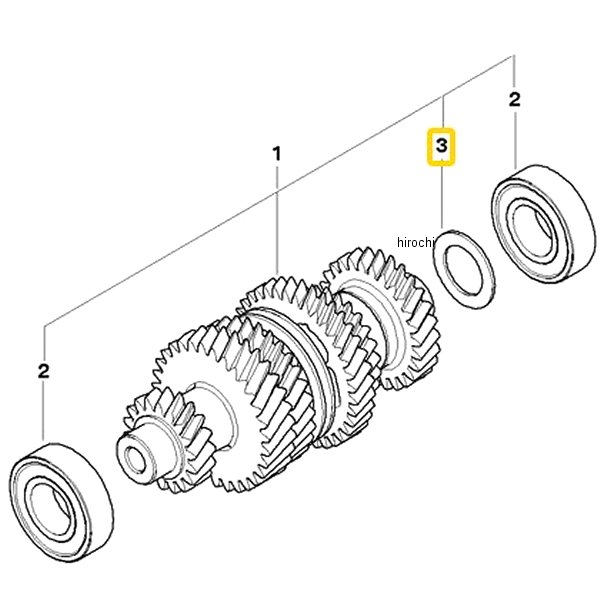 2
3
1
hirochi
2