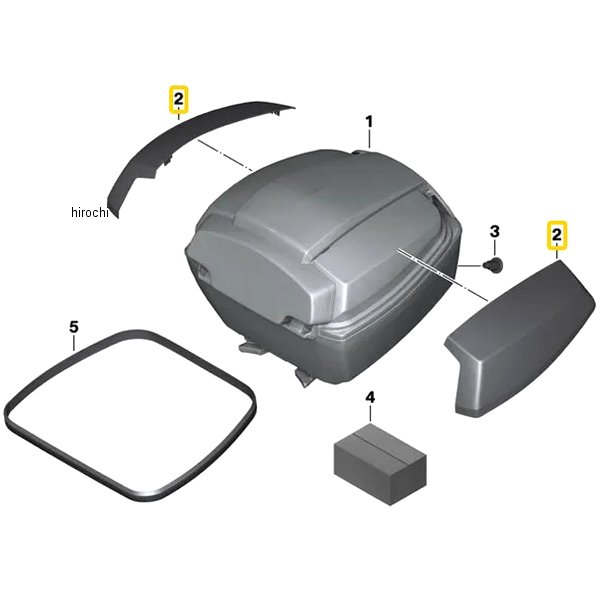 2

1

hirochi

3

2

5

4