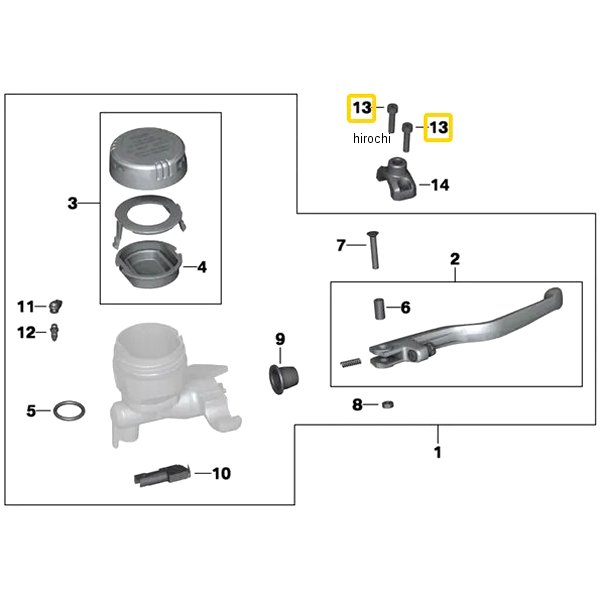 13
13
hirochi
14
3
4
7
2
6
11
12
9
5
8
1
10