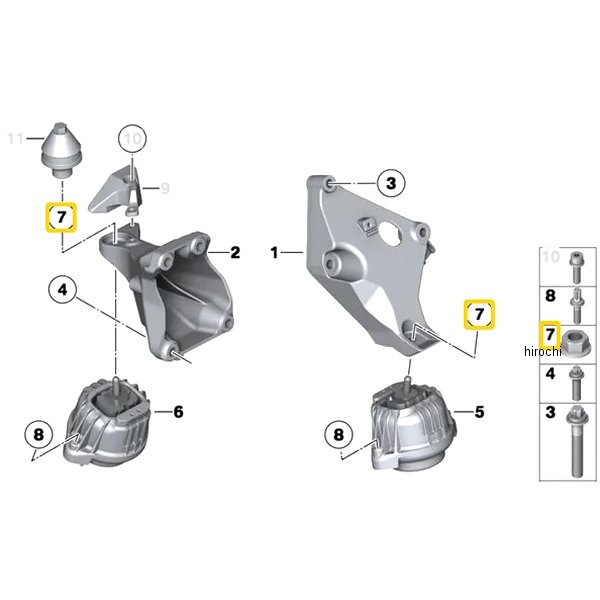 11
10
9
7
2
4
6
8
3
1
7
5
8
10
8
7
hirochi
4
3