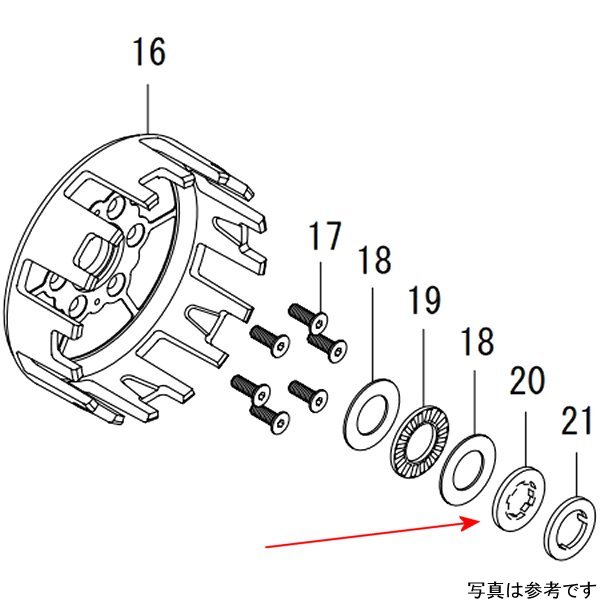 16

17

18

19

18

20

21

写真は参考です