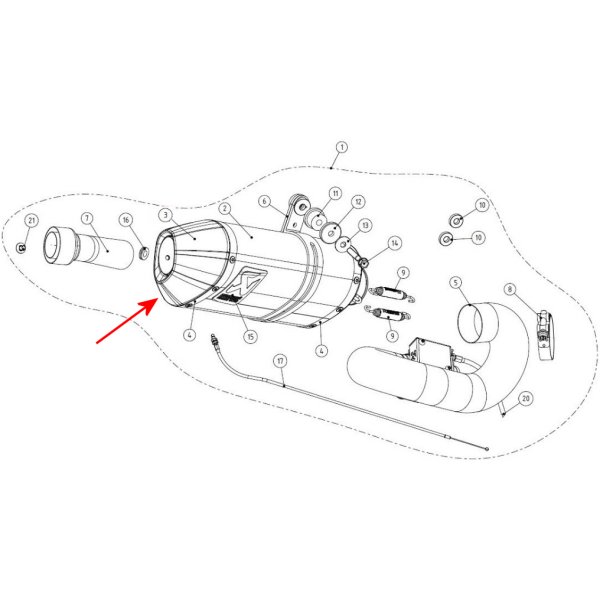 1
21
7
16
3
2
6
11
12
13
14
10
10
9
9
5
8
4
15
4
17
20