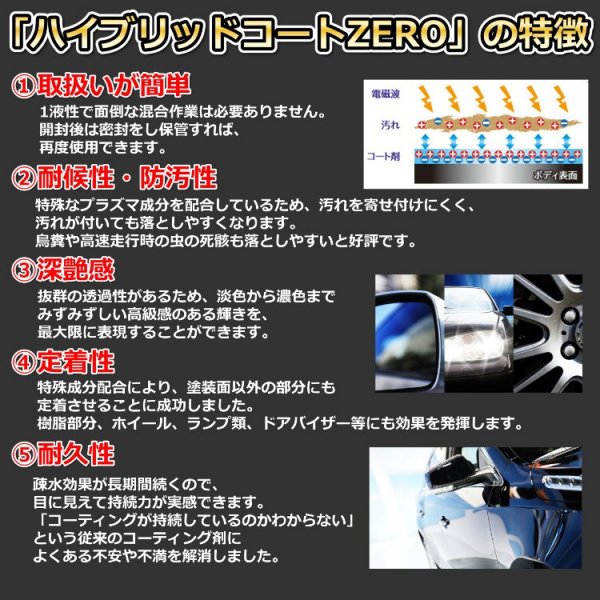 「ハイブリッドコートZERO」の特徴

①取扱いが簡単
1液性で面倒な混合作業は必要ありません。
開封後は密封をし保管すれば、
再度使用できます。

電磁波
汚れ
コート剤
ボディ表面

②耐候性・防汚性
特殊なプラズマ成分を配合しているため、汚れを寄せ付けにくく、
汚れが付いても落としやすくなります。
鳥糞や高速走行時の虫の死骸も落としやすいと好評です。

③深艶感
抜群の透過性があるため、淡色から濃色まで
みずみずしい高級感のある輝きを、
最大限に表現することができます。

④定着性
特殊成分配合により、塗装面以外の部分にも
定着させることに成功しました。
樹脂部分、ホイール、ランプ類、ドアバイザー等にも効果を発揮します。

⑤耐久性
疎水効果が長期間続くので、
目に見えて持続力が実感できます。
「コーティングが持続しているのかわからない」
という従来のコーティング剤に
よくある不安や不満を解消しました。