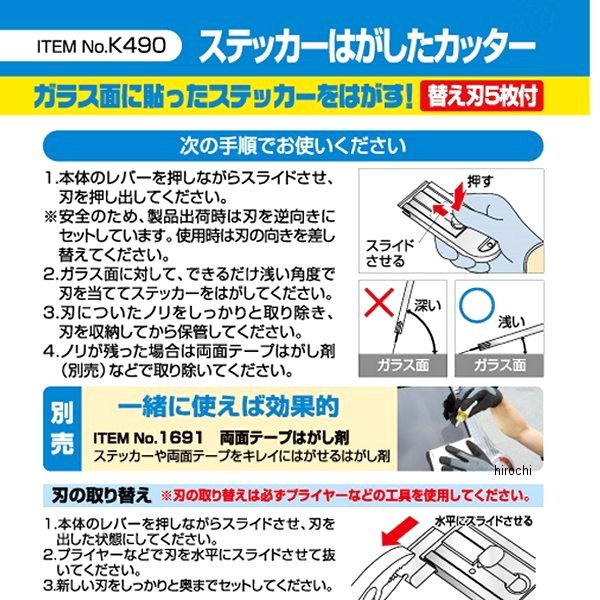 ITEM No.K490 ステッカーはがしたカッター

ガラス面に貼ったステッカーをはがす! 替え刃5枚付

次の手順でお使いください

1.本体のレバーを押しながらスライドさせ、刃を押し出してください。
※安全のため、製品出荷時は刃を逆向きにセットしています。使用時は刃の向きを差し替えてください。
2.ガラス面に対して、できるだけ浅い角度で刃を当ててステッカーをはがしてください。
3.刃についたノリをしっかりと取り除き、刃を収納してから保管してください。
4.ノリが残った場合は両面テープはがし剤(別売)などで取り除いてください。

押す

スライドさせる

深い

ガラス面

浅い

ガラス面

別売

一緒に使えば効果的

ITEM No.1691 両面テープはがし剤
ステッカーや両面テープをキレイにはがせるはがし剤

hirochi

刃の取り替え ※刃の取り替えは必ずプライヤーなどの工具を使用してください。

1.本体のレバーを押しながらスライドさせ、刃を出した状態にしてください。
2.プライヤーなどで刃を水平にスライドさせて抜いてください。
3.新しい刃をしっかりと奥までセットしてください。

水平にスライドさせる