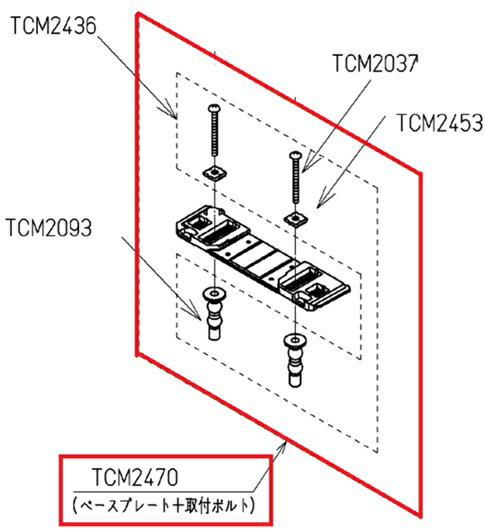 TCM2436

TCM2037

TCM2453

TCM2093

TCM2470
(ベースプレート+取付ボルト)