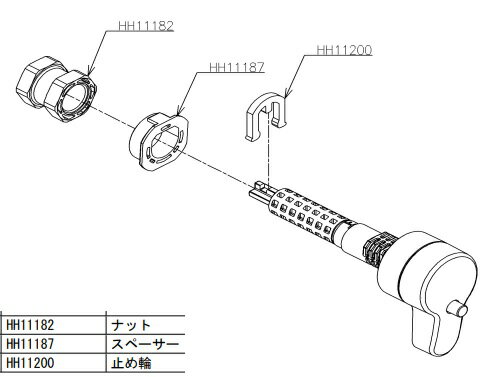 HH11182

HH11187

HH11200

| HH11182 | ナット |
|---|---|
| HH11187 | スペーサー |
| HH11200 | 止め輪 |