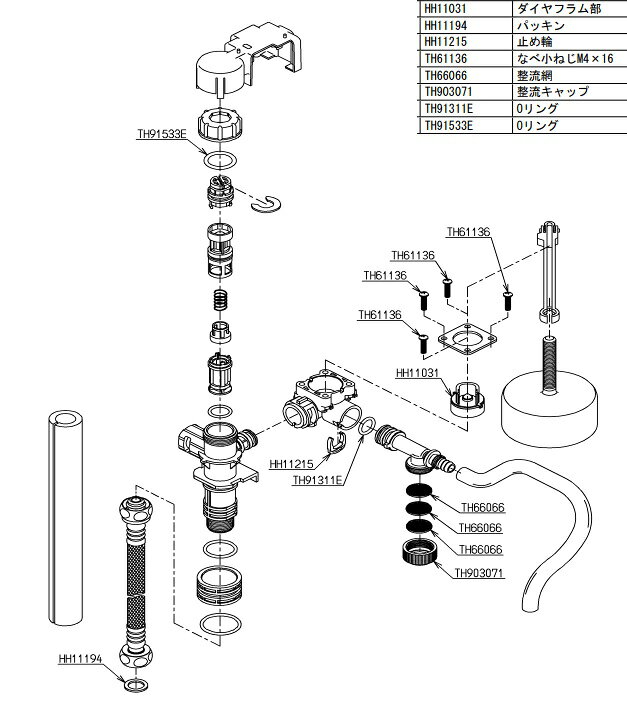 | HH11031 | ダイヤフラム部 |
|---|---|
| HH11194 | パッキン |
| HH11215 | 止め輪 |
| TH61136 | なべ小ねじM4×16 |
| TH66066 | 整流網 |
| TH903071 | 整流キャップ |
| TH91311E | Oリング |
| TH91533E | Oリング |

TH91533E

TH61136
TH61136
TH61136
TH61136
HH11031

HH11215
TH91311E

TH66066
TH66066
TH66066
TH903071

HH11194