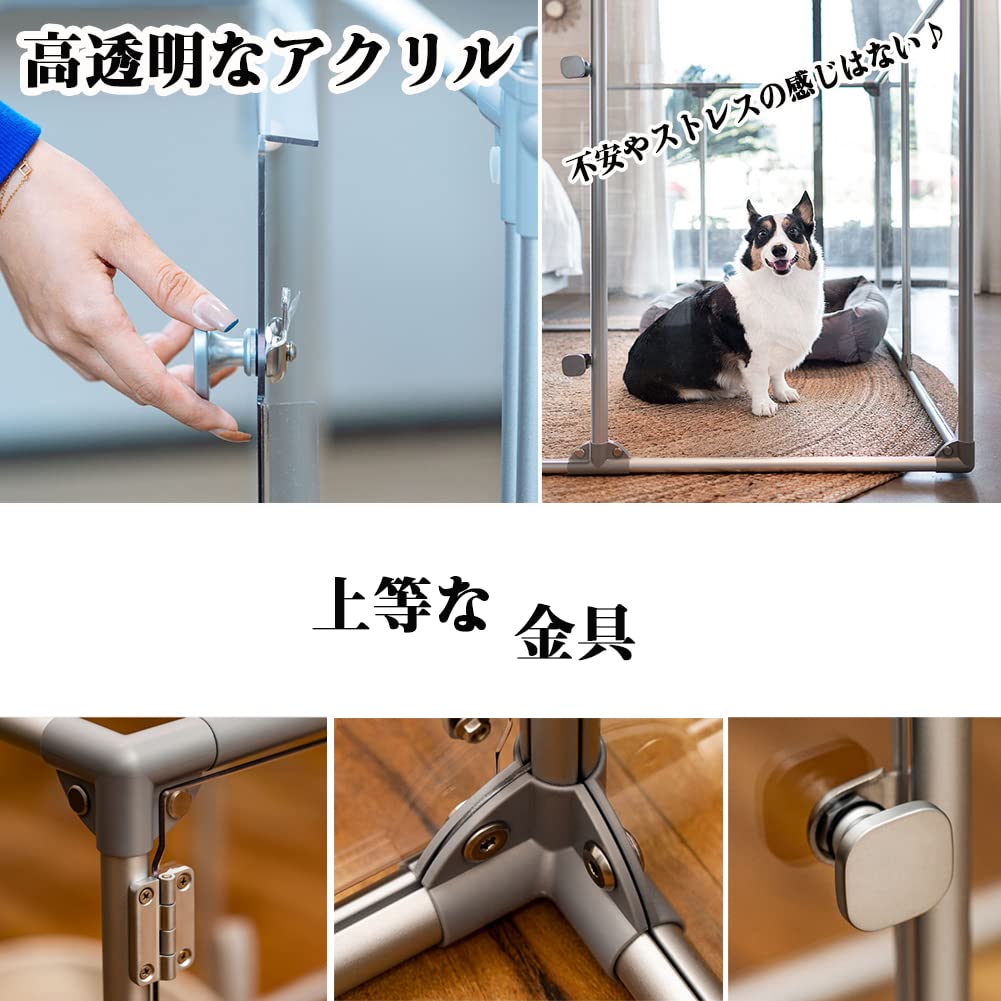 高透明なアクリル

不安やストレスの感じはない♪

上等な 金具