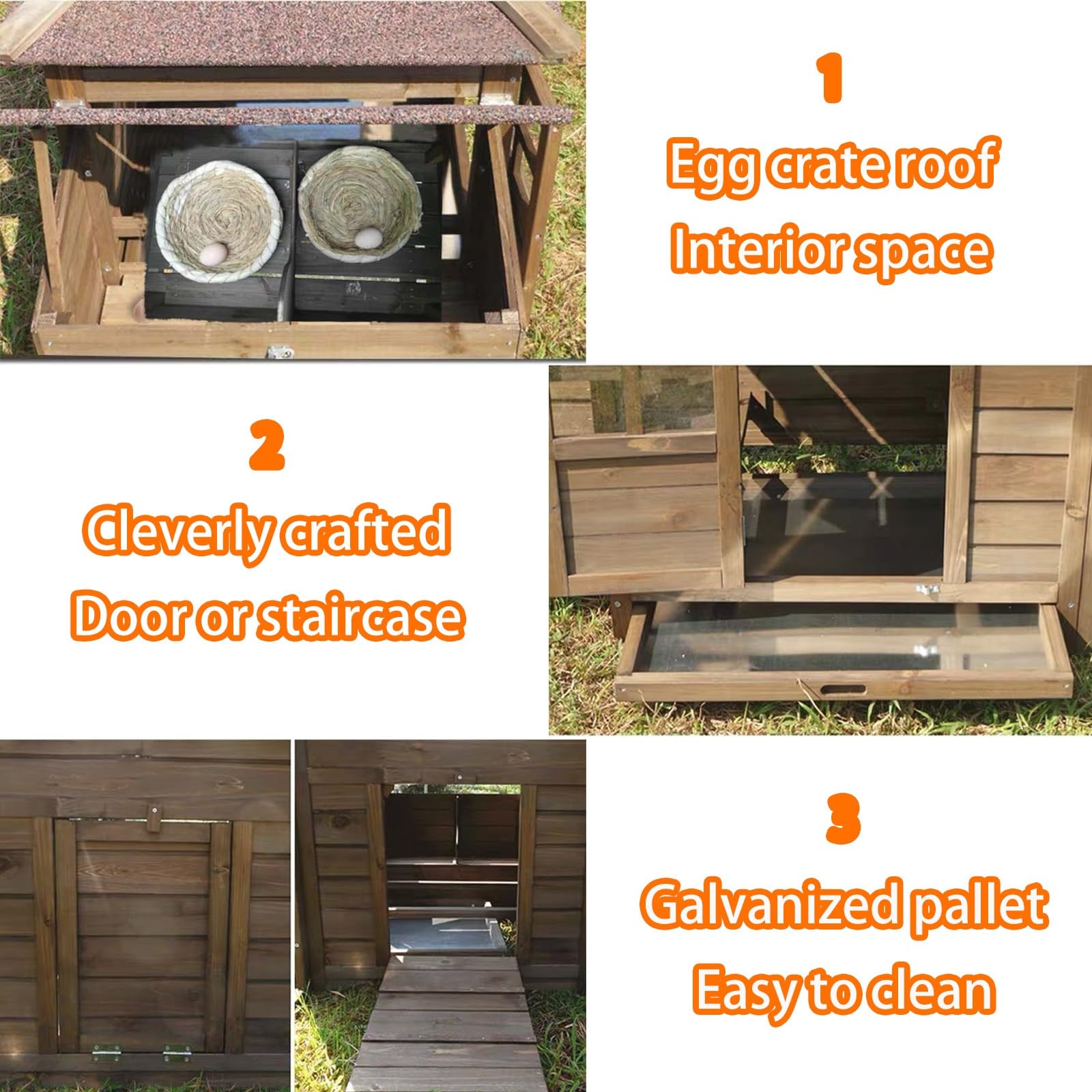 1
Egg crate roof
Interior space

2
Cleverly crafted
Door or staircase

3
Galvanized pallet
Easy to clean