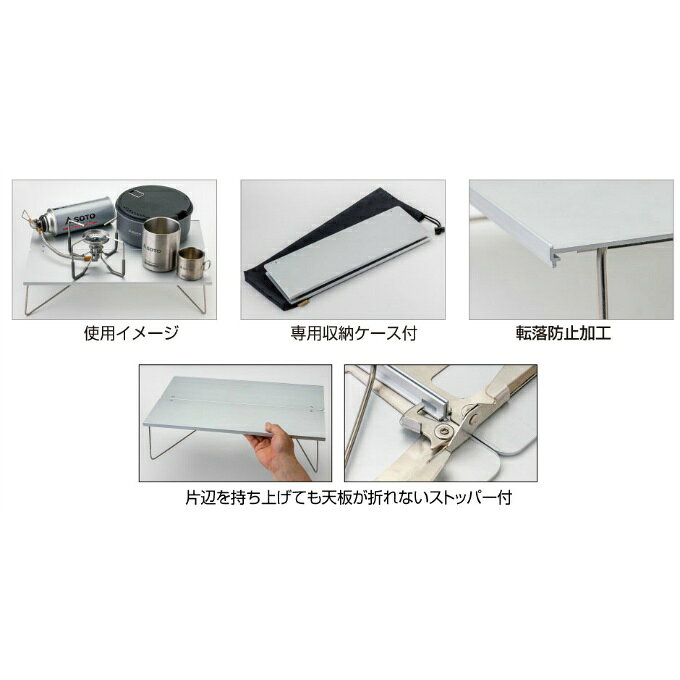 SOTO

SOTO

使用イメージ

専用収納ケース付

転落防止加工

片辺を持ち上げても天板が折れないストッパー付