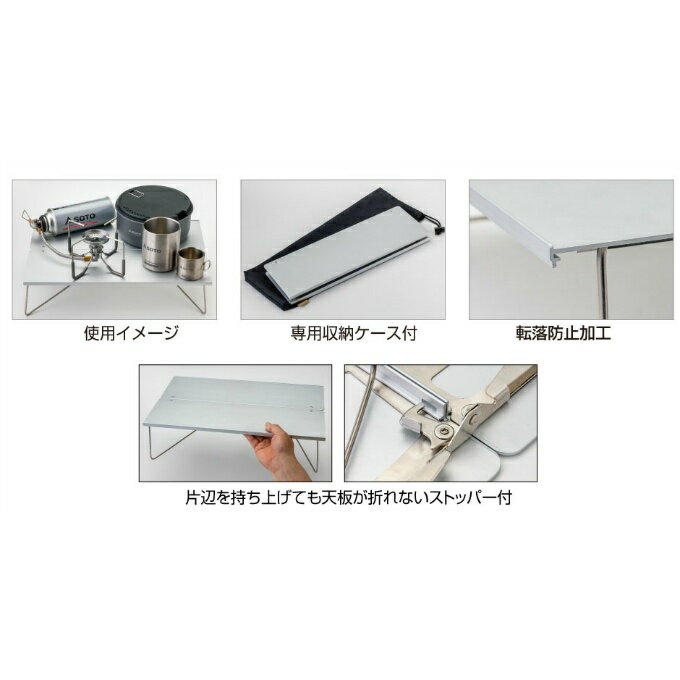 SOTO

SOTO

使用イメージ

専用収納ケース付

転落防止加工

片辺を持ち上げても天板が折れないストッパー付