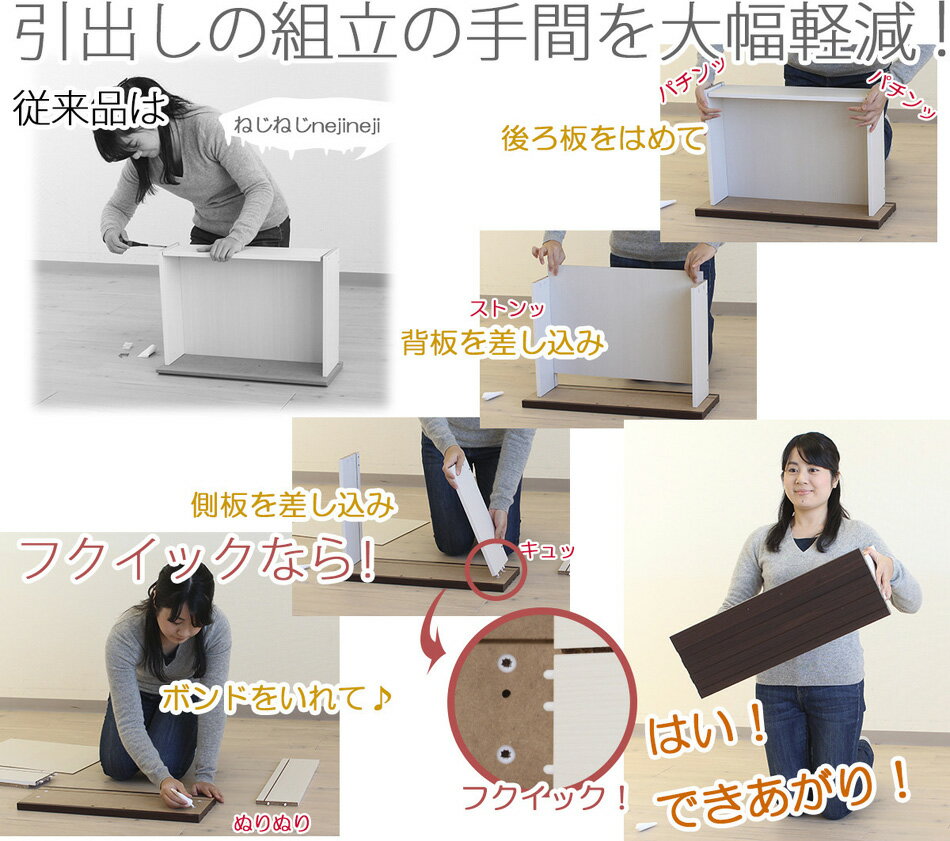 引出しの組立の手間を大幅軽減！

従来品は

ねじねじnejineji

パチンッ

パチンッ

後ろ板をはめて

ストンッ

背板を差し込み

側板を差し込み

キュッ

フクイックなら！

ボンドをいれて♪

ぬりぬり

フクイック！

はい！

できあがり！