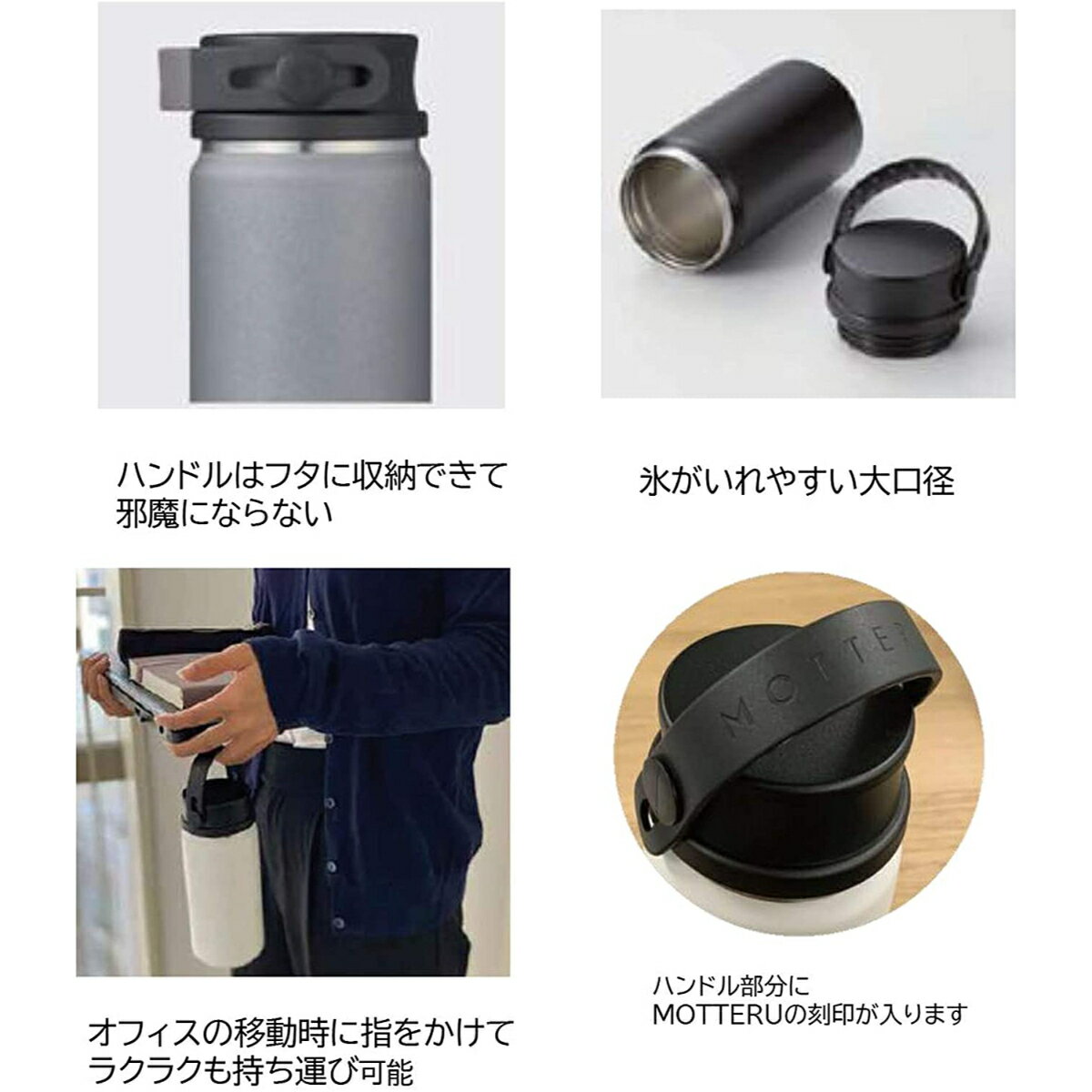 ハンドルはフタに収納できて邪魔にならない

氷がいれやすい大口径

MOTTER

オフィスの移動時に指をかけてラクラクも持ち運び可能

ハンドル部分にMOTTERUの刻印が入ります