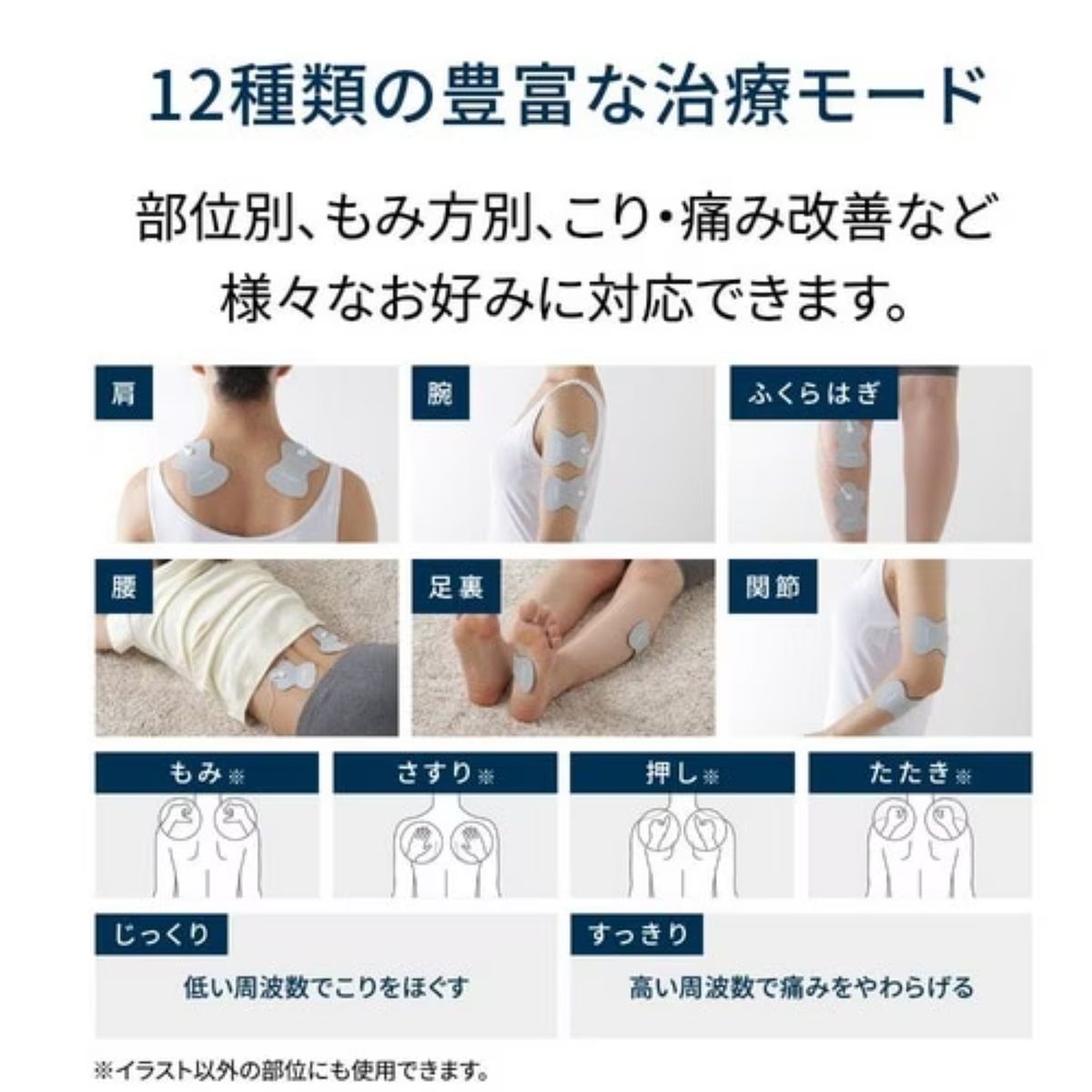 12種類の豊富な治療モード

部位別、もみ方別、こり・痛み改善など様々なお好みに対応できます。

肩

腕

ふくらはぎ

腰

足裏

関節

もみ※

さすり※

押し※

たたき※

じっくり

低い周波数でこりをほぐす

すっきり

高い周波数で痛みをやわらげる

※イラスト以外の部位にも使用できます。