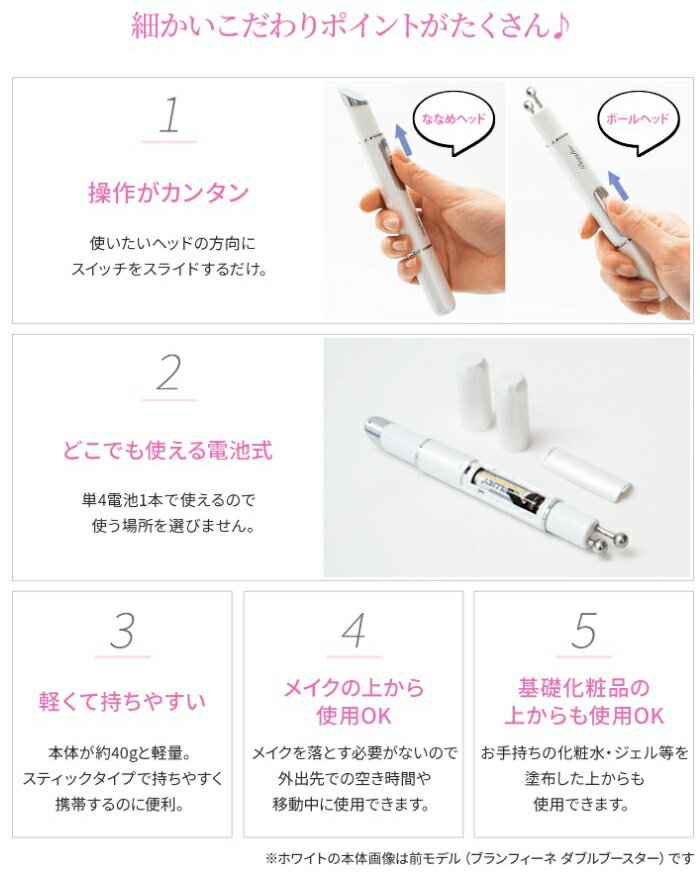 細かいこだわりポイントがたくさん♪

1

操作がカンタン

使いたいヘッドの方向に
スイッチをスライドするだけ。

ななめヘッド

ボールヘッド

2

どこでも使える電池式

単4電池1本で使えるので
使う場所を選びません。

3

軽くて持ちやすい

本体が約40gと軽量。
スティックタイプで持ちやすく
携帯するのに便利。

4

メイクの上から
使用OK

メイクを落とす必要がないので
外出先での空き時間や
移動中に使用できます。

5

基礎化粧品の
上からも使用OK

お手持ちの化粧水・ジェル等を
塗布した上からも
使用できます。

※ホワイトの本体画像は前モデル（ブランフィーネ ダブルブースター）です