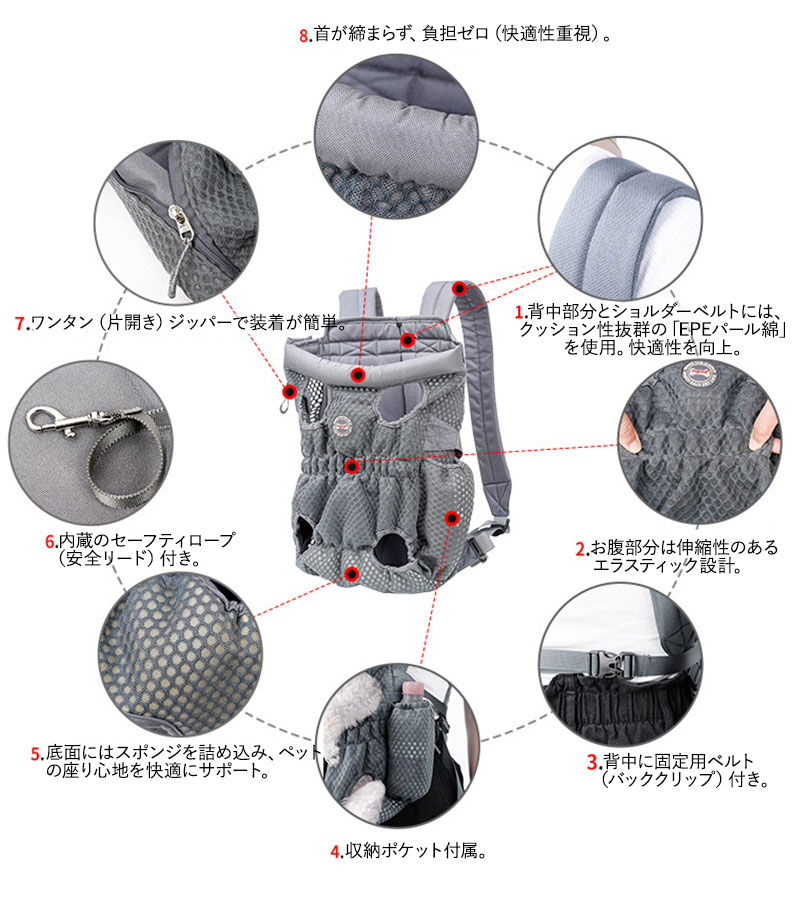 8.首が締まらず、負担ゼロ（快適性重視）。

7.ワンタン（片開き）ジッパーで装着が簡単。

1.背中部分とショルダーベルトには、クッション性抜群の「EPEパール綿」を使用。快適性を向上。

6.内蔵のセーフティロープ（安全リード）付き。

2.お腹部分は伸縮性のあるエラスティック設計。

5.底面にはスポンジを詰め込み、ペットの座り心地を快適にサポート。

3.背中に固定用ベルト（バッククリップ）付き。

4.収納ポケット付属。