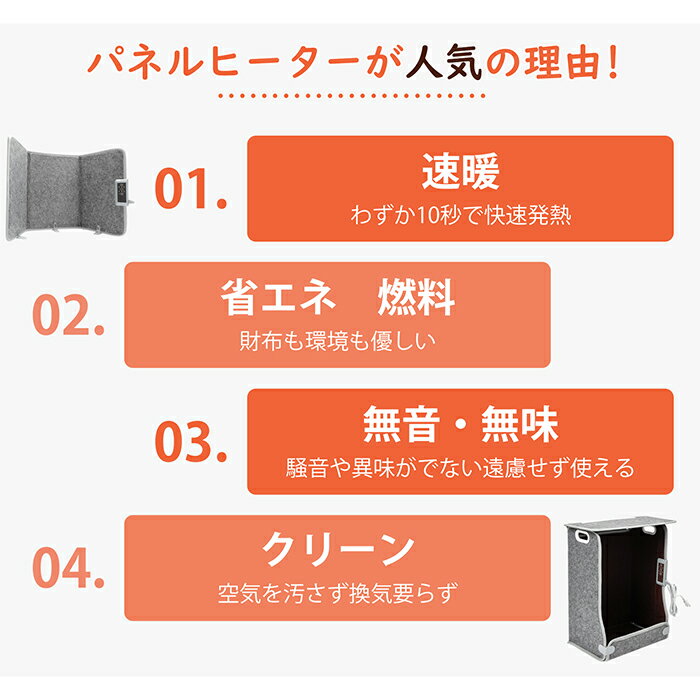 パネルヒーターが人気の理由!

01.
速暖
わずか10秒で快速発熱

02.
省エネ　燃料
財布も環境も優しい

03.
無音・無味
騒音や異味がでない遠慮せず使える

04.
クリーン
空気を汚さず換気要らず