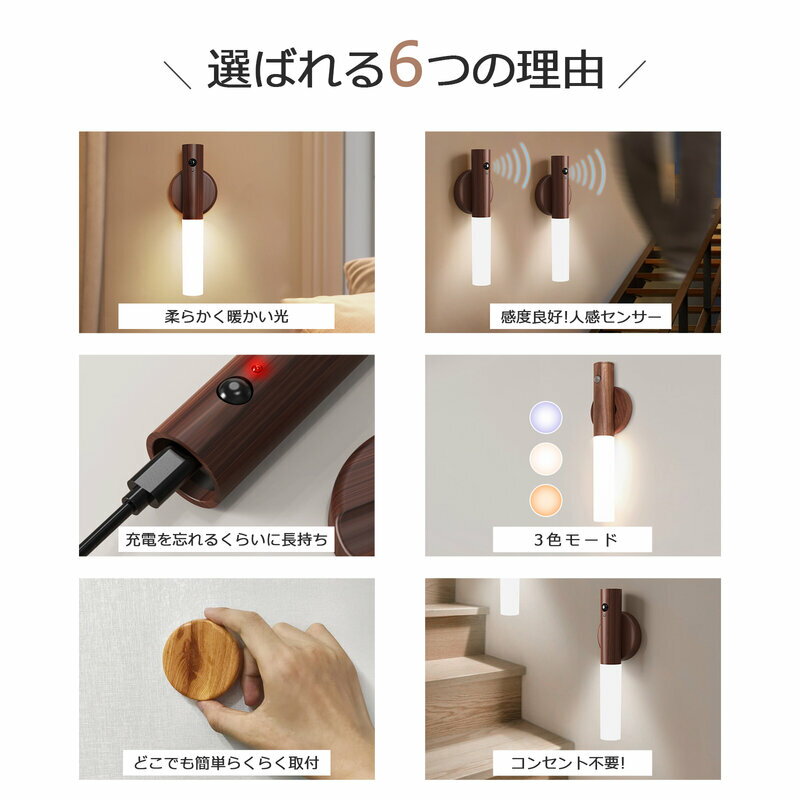 ＼ 選ばれる6つの理由 ／

柔らかく暖かい光

感度良好!人感センサー

充電を忘れるくらいに長持ち

3色モード

どこでも簡単らくらく取付

コンセント不要!