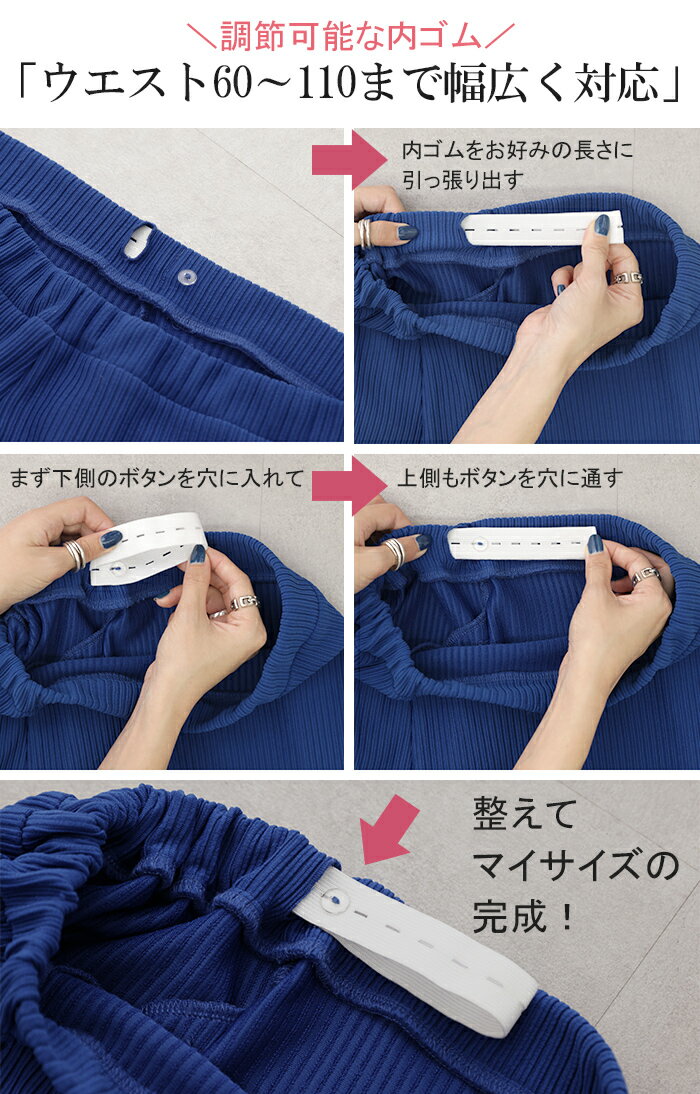 ＼調節可能な内ゴム／
「ウエスト60～110まで幅広く対応」

内ゴムをお好みの長さに引っ張り出す

まず下側のボタンを穴に入れて

上側もボタンを穴に通す

整えて
マイサイズの
完成！