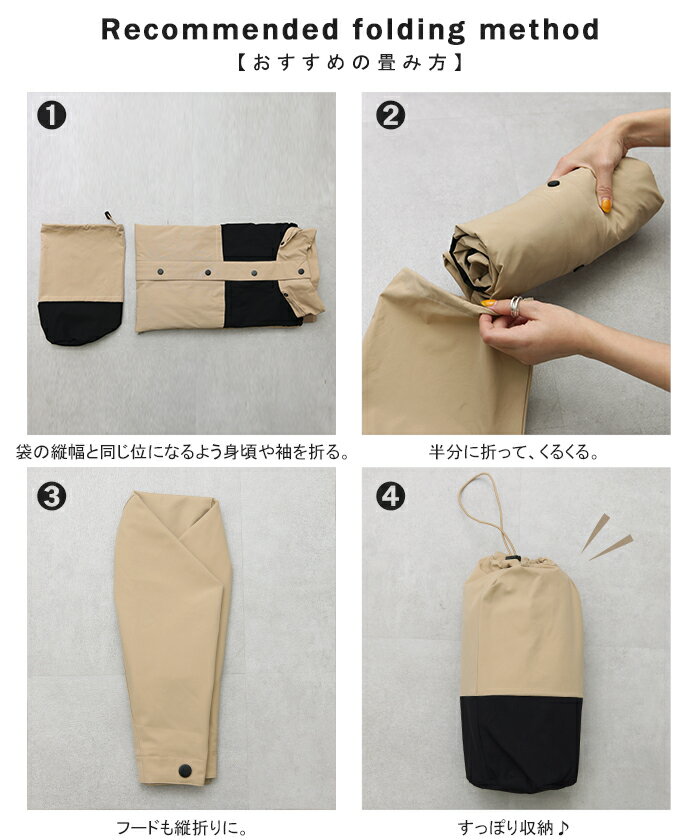 Recommended folding method
【おすすめの畳み方】

❶

袋の縦幅と同じ位になるよう身頃や袖を折る。

❷

半分に折って、くるくる。

❸

フードも縦折りに。

❹

すっぽり収納♪