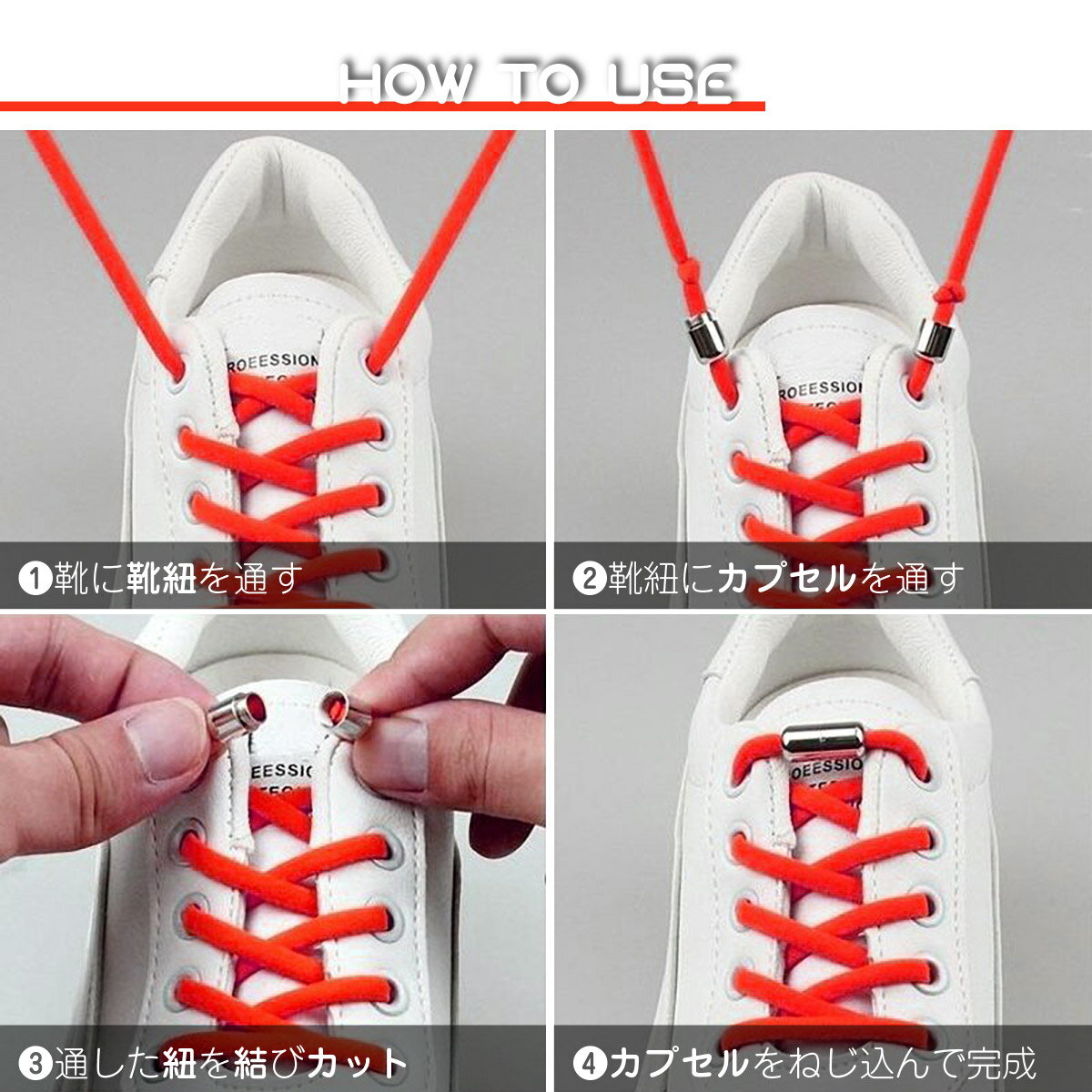 HOW TO USE

ROEESSION

❶靴に靴紐を通す

ROEESSION

❷靴紐にカプセルを通す

ROEESSIO

❸通した紐を結びカット

ROEESSIO

❹カプセルをねじ込んで完成