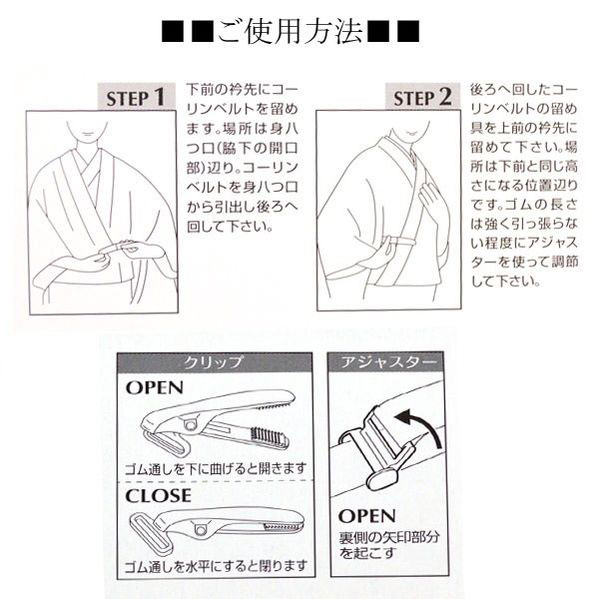 ■■ご使用方法■■

STEP 1

下前の衿先にコーリンベルトを留めます。場所は身八つ口(脇下の開口部)辺り。コーリンベルトを身八つ口から引出し後ろへ回して下さい。

STEP 2

後ろへ回したコーリンベルトの留め具を上前の衿先に留めて下さい。場所は下前と同じ高さになる位置辺りです。ゴムの長さは強く引っ張らない程度にアジャスターを使って調節して下さい。

クリップ

OPEN

ゴム通しを下に曲げると開きます

CLOSE

ゴム通しを水平にすると閉ります

アジャスター

OPEN

裏側の矢印部分を起こす