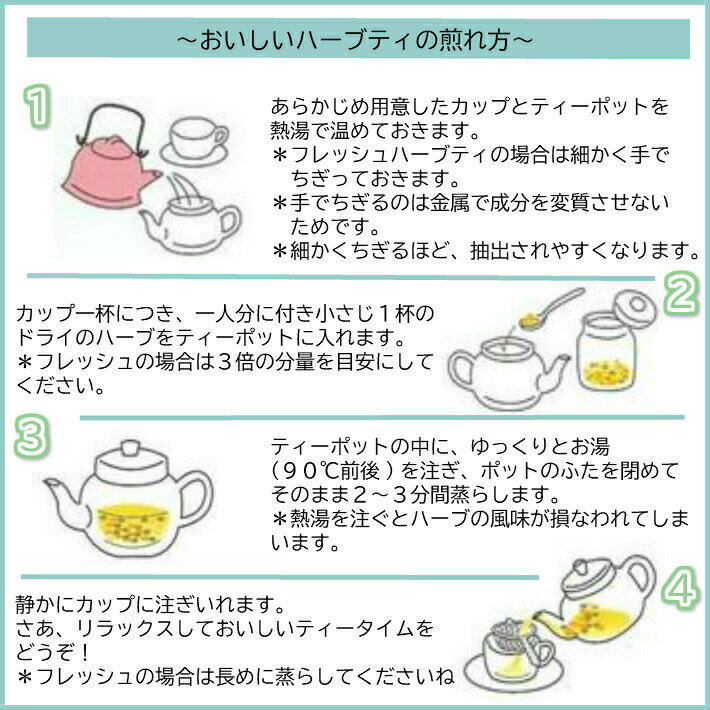 ～おいしいハーブティの煎れ方～

1

あらかじめ用意したカップとティーポットを熱湯で温めておきます。
＊フレッシュハーブティの場合は細かく手でちぎっておきます。
＊手でちぎるのは金属で成分を変質させないためです。
＊細かくちぎるほど、抽出されやすくなります。

2

カップ一杯につき、一人分に付き小さじ１杯のドライのハーブをティーポットに入れます。
＊フレッシュの場合は３倍の分量を目安にしてください。

3

ティーポットの中に、ゆっくりとお湯（９０℃前後）を注ぎ、ポットのふたを閉めてそのまま２～３分間蒸らします。
＊熱湯を注ぐとハーブの風味が損なわれてしまいます。

4

静かにカップに注ぎいれます。
さあ、リラックスしておいしいティータイムをどうぞ！
＊フレッシュの場合は長めに蒸らしてくださいね