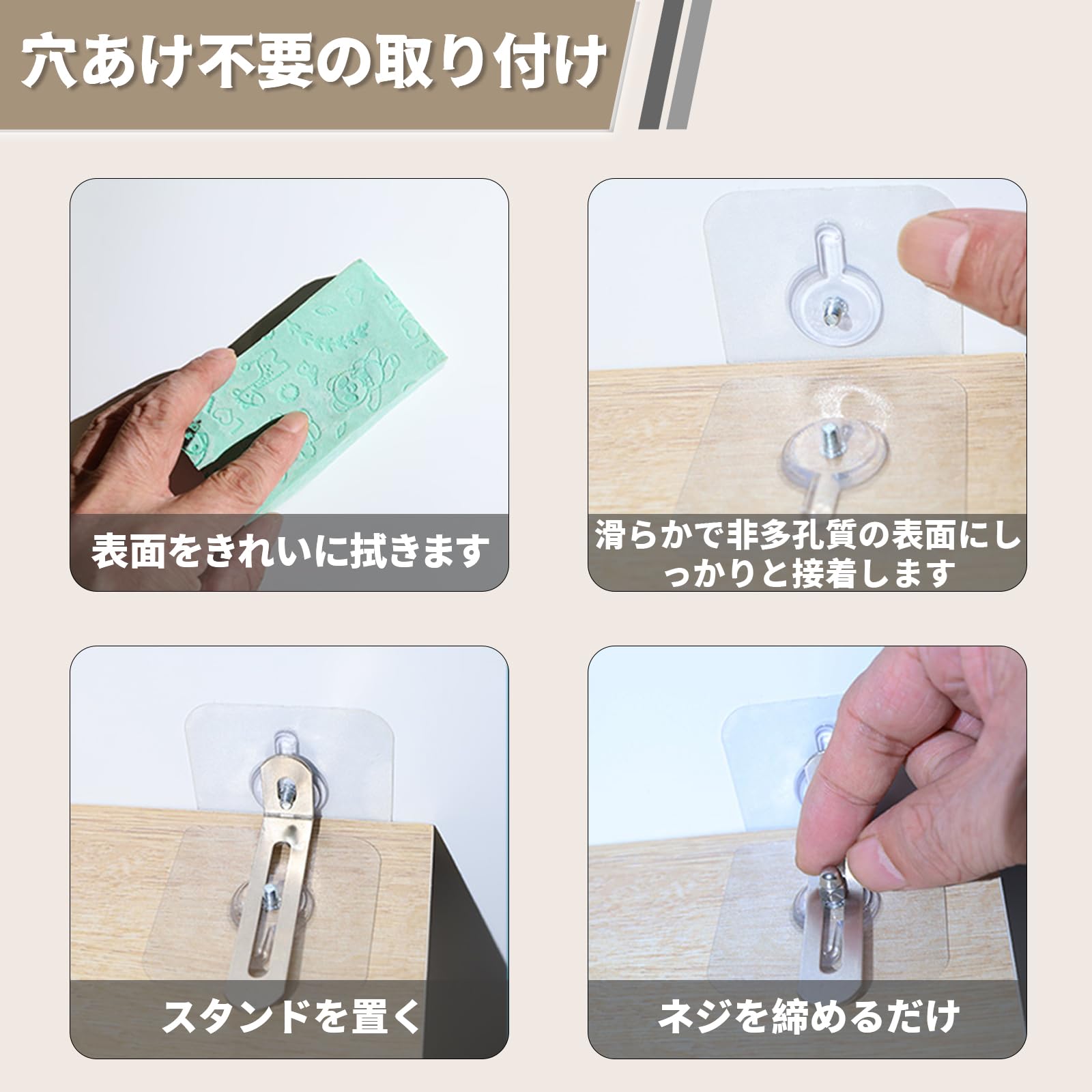 穴あけ不要の取り付け

表面をきれいに拭きます

滑らかで非多孔質の表面にしっかりと接着します

スタンドを置く

ネジを締めるだけ