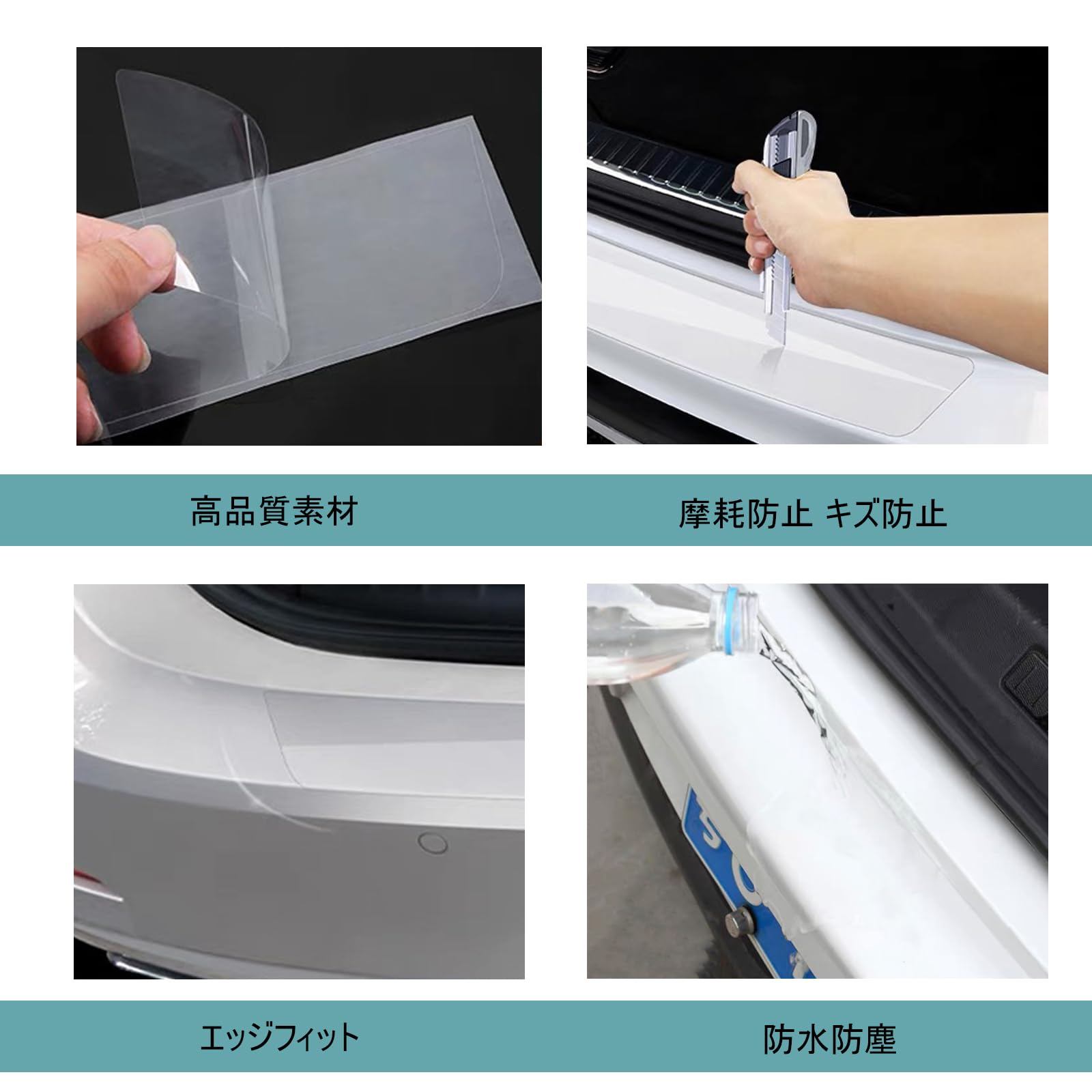 高品質素材

摩耗防止 キズ防止

エッジフィット

防水防塵