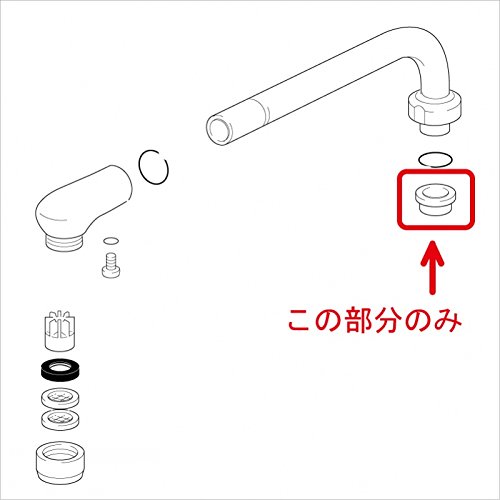 この部分のみ