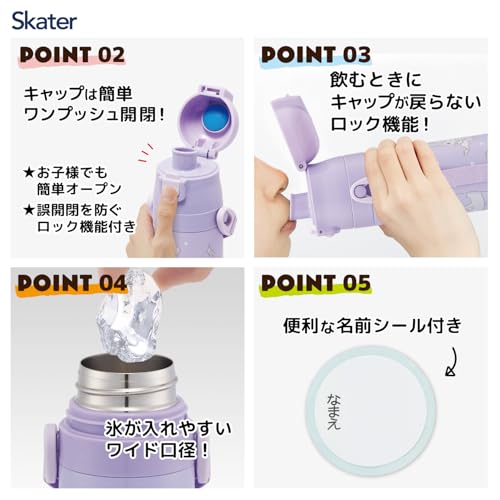 Skater

POINT 02

キャップは簡単
ワンプッシュ開閉！

★お子様でも
簡単オープン
★誤開閉を防ぐ
ロック機能付き

POINT 03

飲むときに
キャップが戻らない
ロック機能！

POINT 04

氷が入れやすい
ワイド口径！

POINT 05

便利な名前シール付き

なまえ