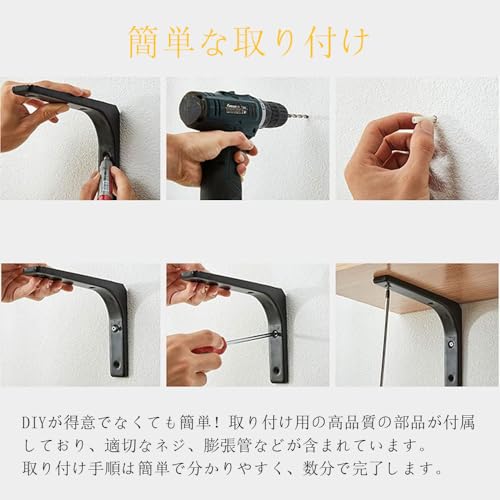 簡単な取り付け

DIYが得意でなくても簡単！取り付け用の高品質の部品が付属しており、適切なネジ、膨張管などが含まれています。
取り付け手順は簡単で分かりやすく、数分で完了します。