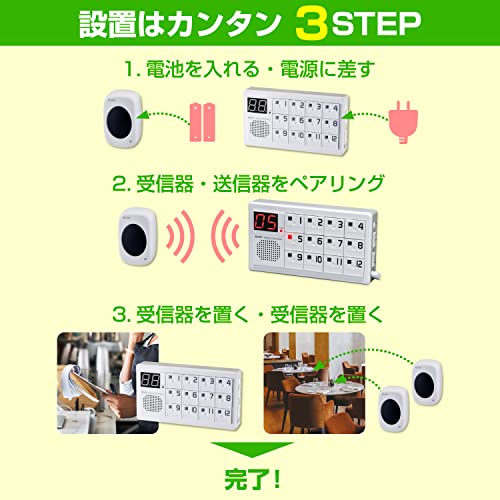 設置はカンタン 3STEP

1. 電池を入れる・電源に差す

88 1 2 3 4 5 6 7 8 9 10 11 12

2. 受信器・送信器をペアリング

05 1 2 3 4 5 6 7 8 9 10 11 12

3. 受信器を置く・受信器を置く

88 1 2 3 4 5 6 7 8 9 10 11 12

完了!